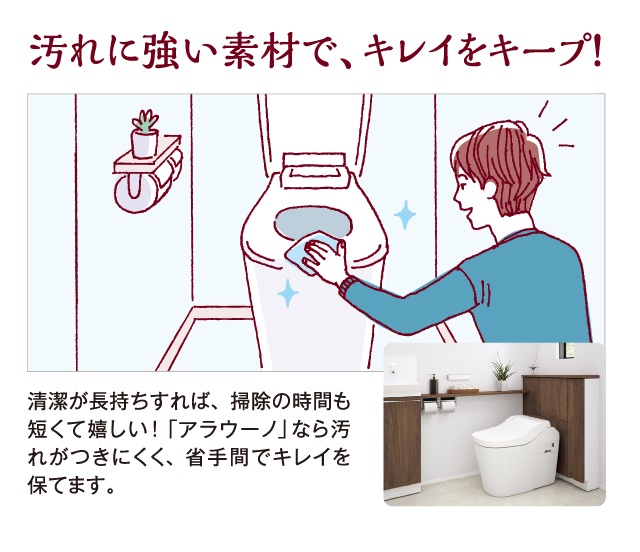 汚れに強い素材で、キレイをキープ！

清潔が長持ちすれば、掃除の時間も短くて嬉しい！「アラウーノ」なら汚れがつきにくく、省手間でキレイを保てます。