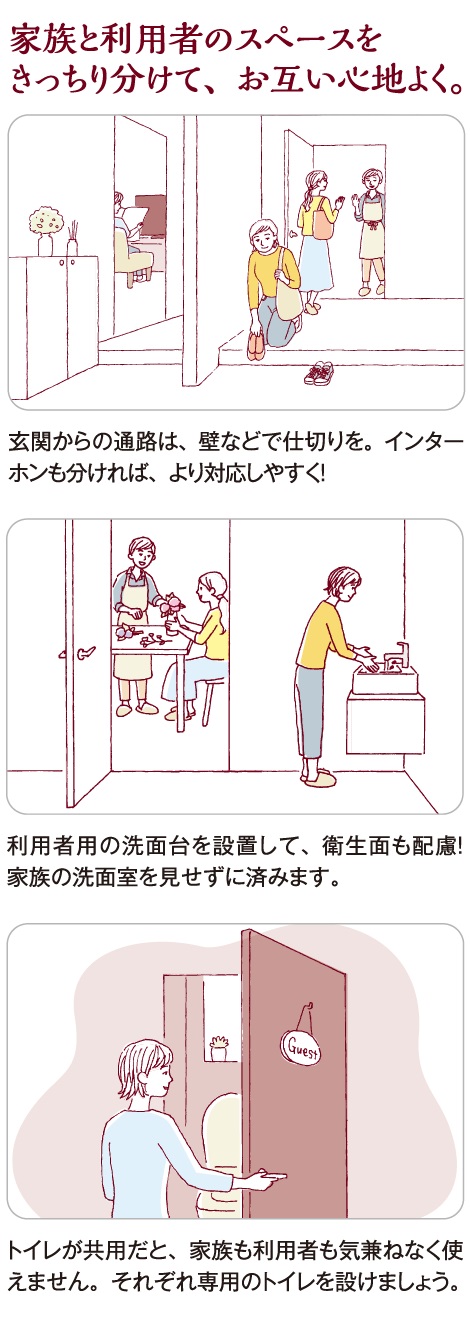 家族と利用者のスペースをきっちり分けて、お互い心地よく。

玄関からの通路は、壁などで仕切りを。インターホンも分ければ、より対応しやすく!

利用者用の洗面台を設置して、衛生面も配慮! 家族の洗面室を見せずに済みます。

Guest

トイレが共用だと、家族も利用者も気兼ねなく使えません。それぞれ専用のトイレを設けましょう。